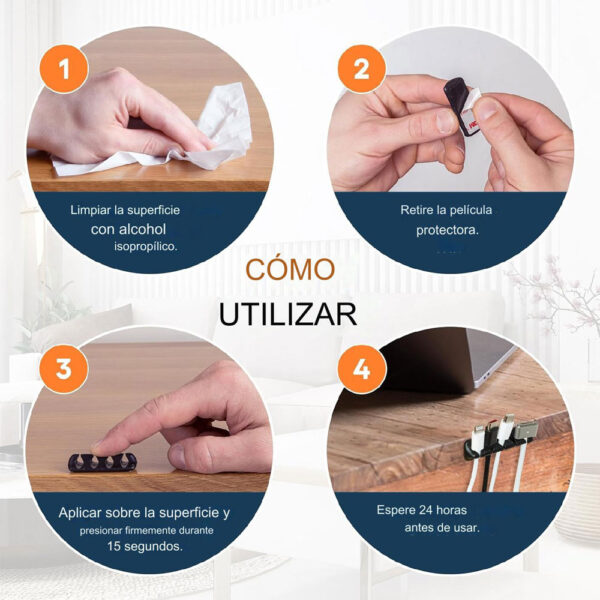 1

Limpiar la superficie con alcohol isopropílico.

2

Retire la película protectora.

CÓMO UTILIZAR

3

Aplicar sobre la superficie y presionar firmemente durante 15 segundos.

4

Espere 24 horas antes de usar.